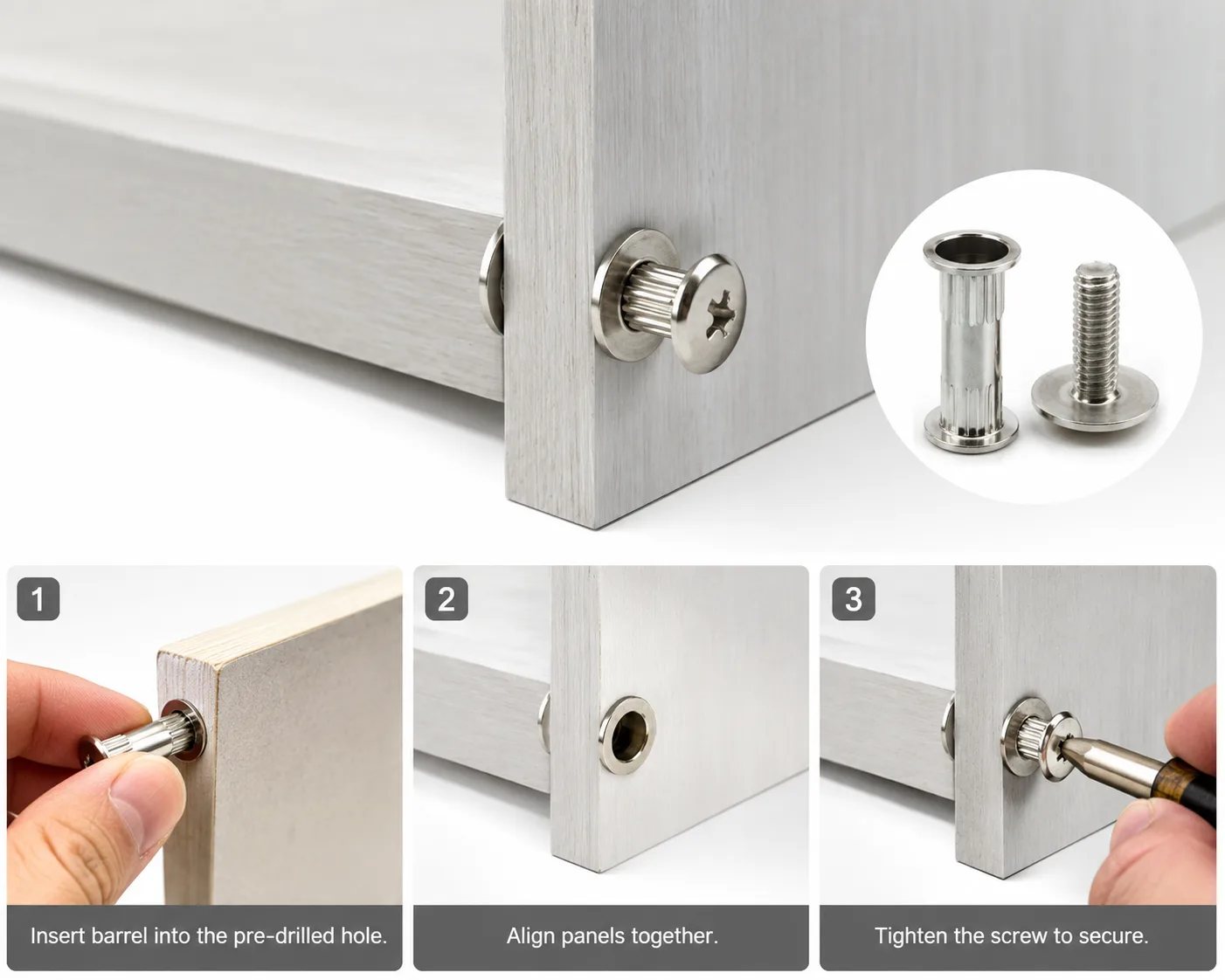 1

Insert barrel into the pre-drilled hole.

2

Align panels together.

3

Tighten the screw to secure.